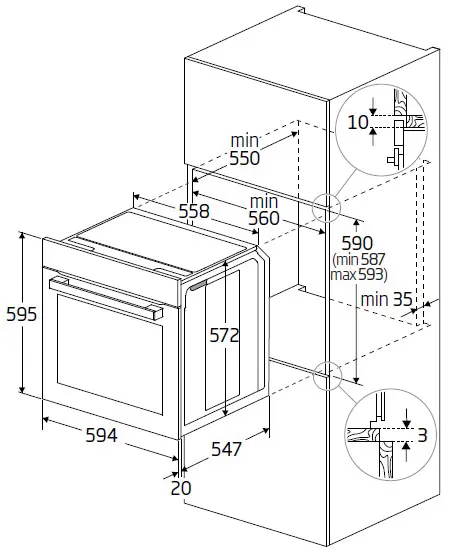 10

min
550

558

min
560

590
(min 587
max 593)

min 35

595

572

594

547

20

3