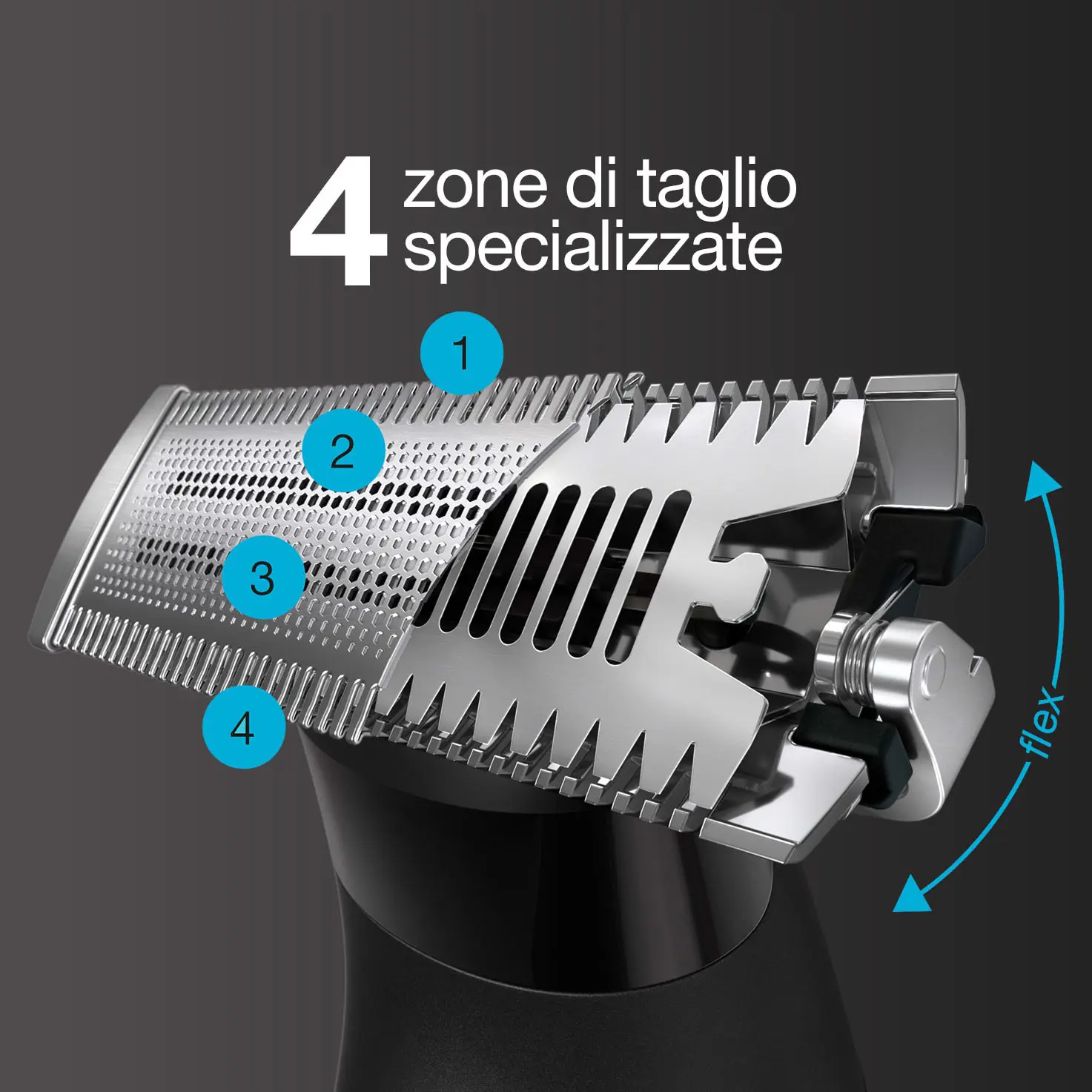 4 zone di taglio specializzate

1

2

3

4

flex