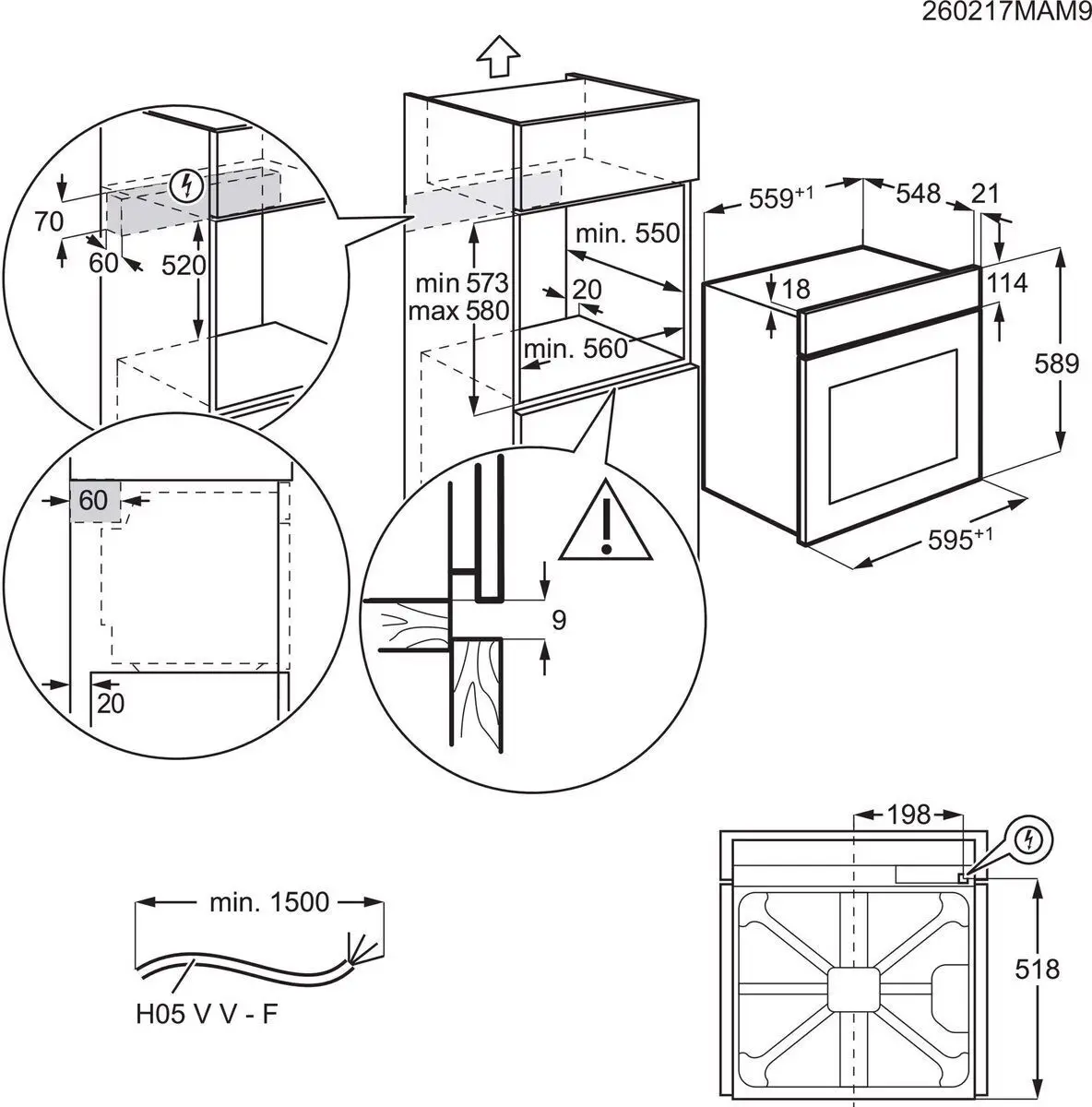 260217MAM9

70
60
520

min 573
max 580
min. 550
20
min. 560

$559^{+1}$
548
21
18
114
589
$595^{+1}$

60
20

9

198
518

min. 1500
H05 V V - F