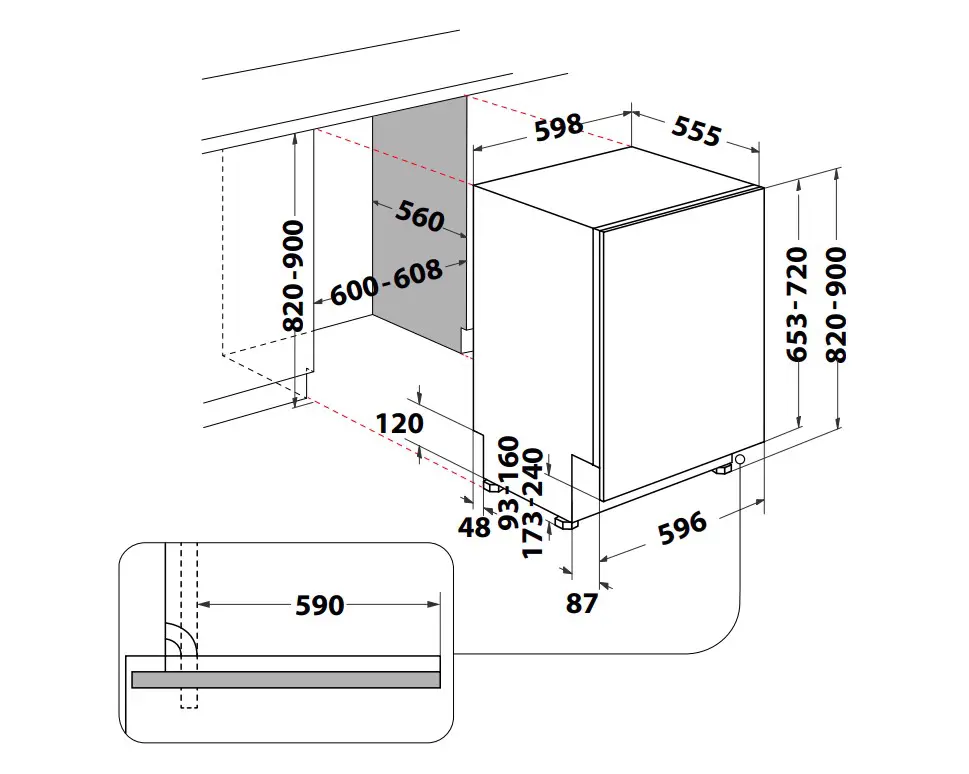 598
555
560
820-900
600-608
653-720
820-900
120
93-160
173-240
48
596
87
590