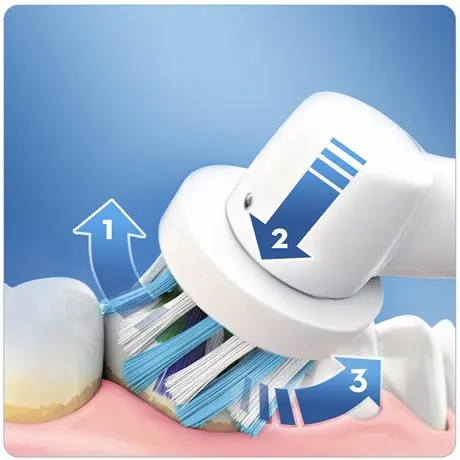 1
2
3