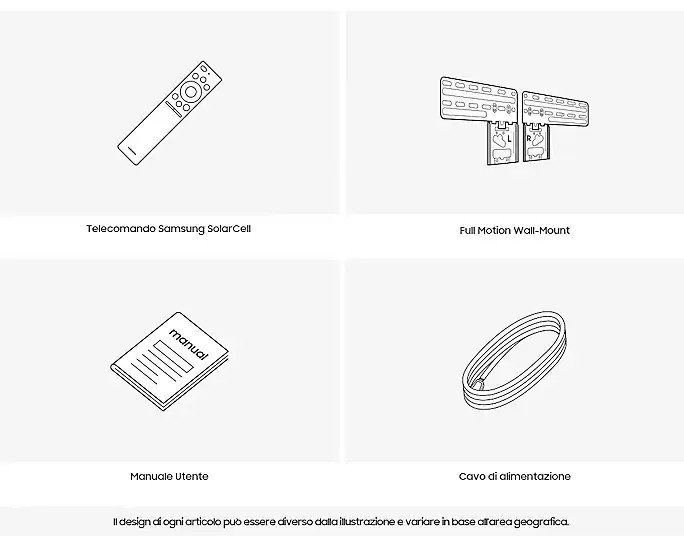 Telecomando Samsung SolarCell

L

R

Full Motion Wall-Mount

manual

Manuale Utente

Cavo di alimentazione

Il design di ogni articolo può essere diverso dalla illustrazione e variare in base all'area geografica.