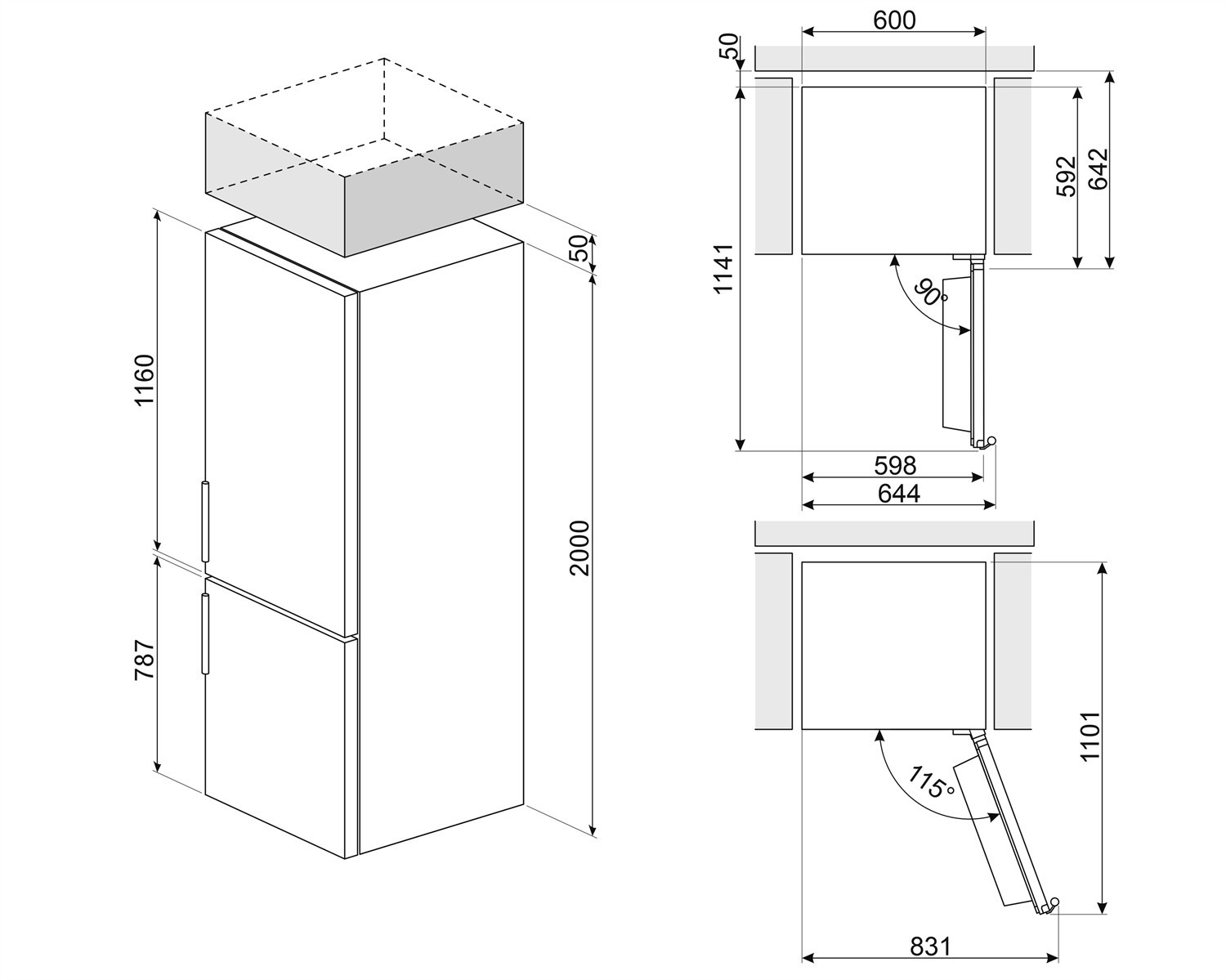 1160
787
50
2000
600
50
1141
592
642
90°
598
644
1101
115°
831