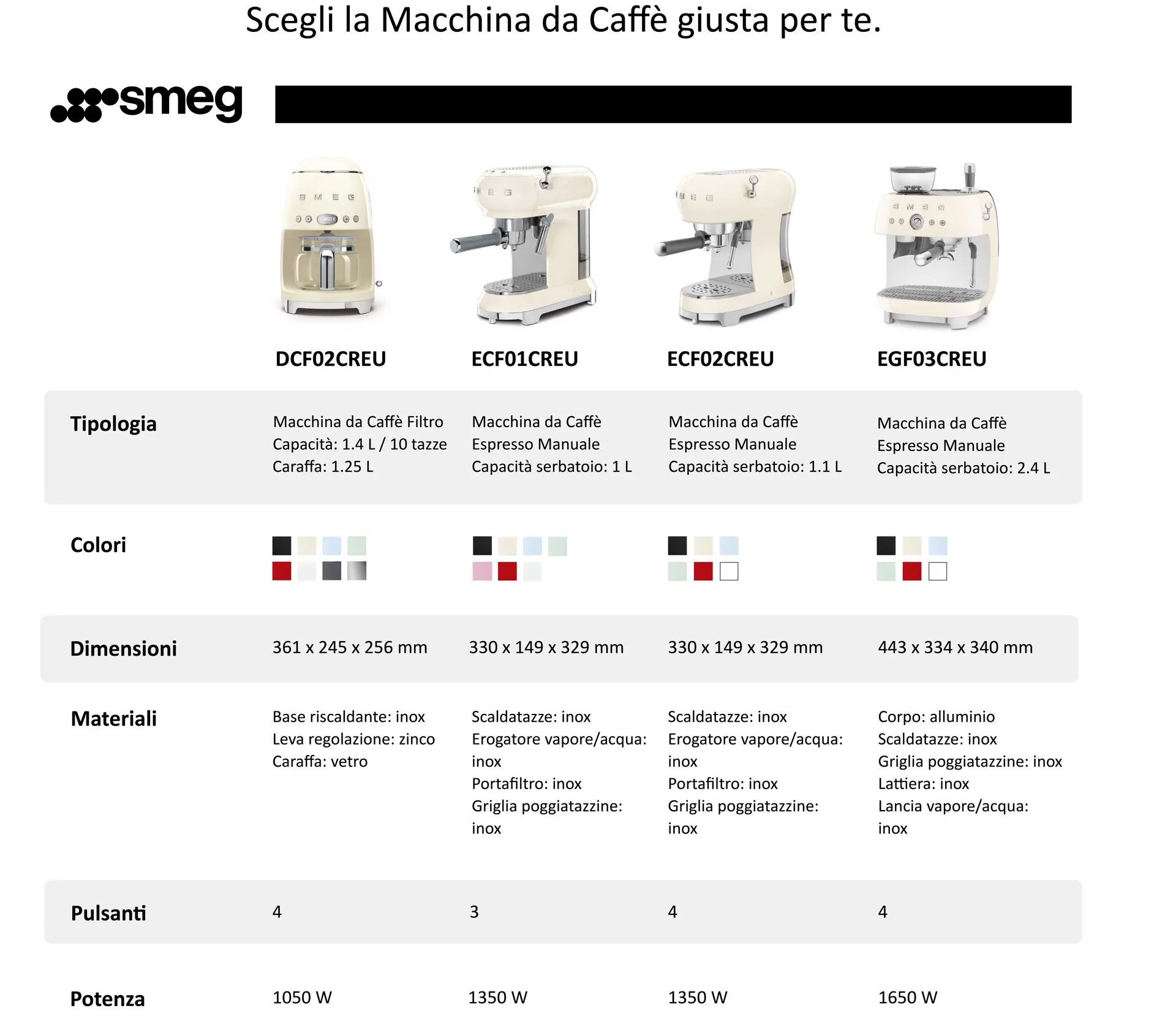 Scegli la Macchina da Caffè giusta per te.

smeg

|  | DCF02CREU | ECF01CREU | ECF02CREU | EGF03CREU |
|---|---|---|---|---|
| Tipologia | Macchina da Caffè Filtro Capacità: 1.4 L / 10 tazze Caraffa: 1.25 L | Macchina da Caffè Espresso Manuale Capacità serbatoio: 1 L | Macchina da Caffè Espresso Manuale Capacità serbatoio: 1.1 L | Macchina da Caffè Espresso Manuale Capacità serbatoio: 2.4 L |
| Colori |  |  |  |  |
| Dimensioni | 361 x 245 x 256 mm | 330 x 149 x 329 mm | 330 x 149 x 329 mm | 443 x 334 x 340 mm |
| Materiali | Base riscaldante: inox Leva regolazione: zinco Caraffa: vetro | Scaldatazze: inox Erogatore vapore/acqua: inox Portafiltro: inox Griglia poggiatazzine: inox | Scaldatazze: inox Erogatore vapore/acqua: inox Portafiltro: inox Griglia poggiatazzine: inox | Corpo: alluminio Scaldatazze: inox Griglia poggiatazzine: inox Lattiera: inox Lancia vapore/acqua: inox |
| Pulsanti | 4 | 3 | 4 | 4 |
| Potenza | 1050 W | 1350 W | 1350 W | 1650 W |