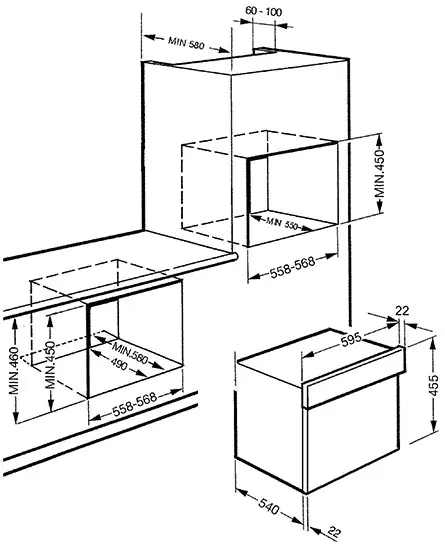 60 - 100
MIN 580
MIN.450
MIN 550
558-568
22
595
455
MIN.460
MIN.450
MIN.580
490
558-568
540
22