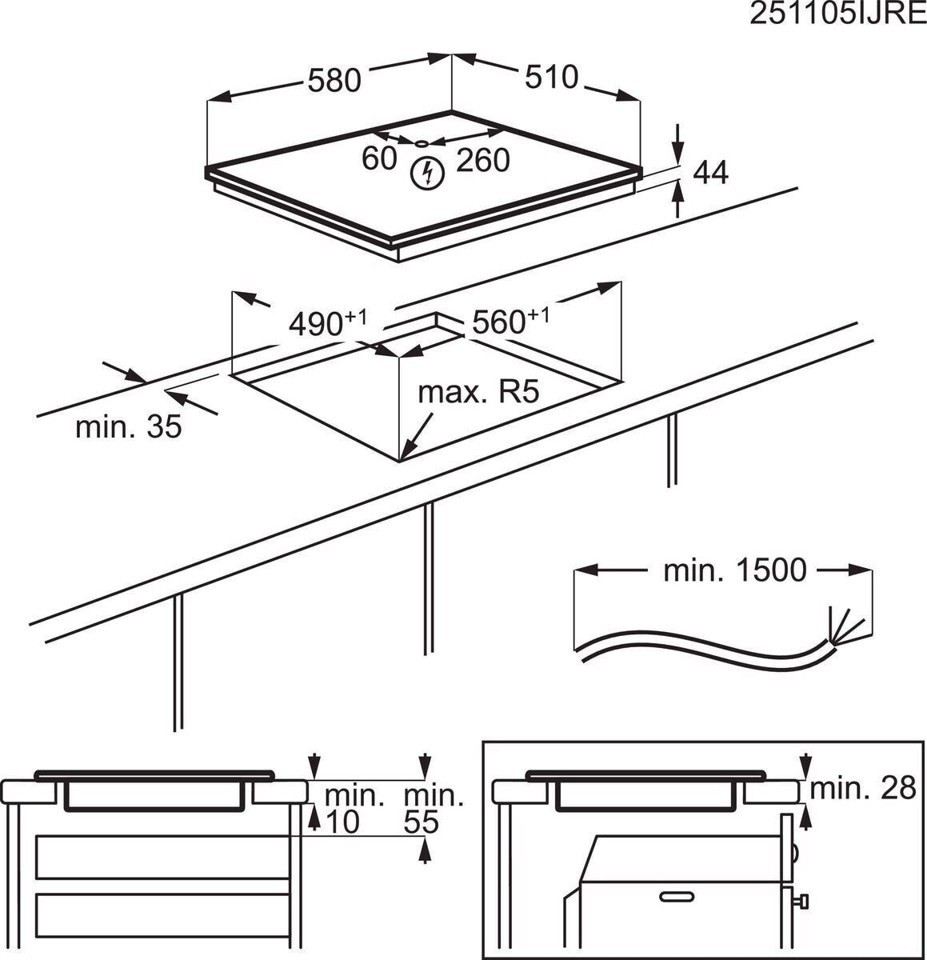 251105IJRE

580
510
60
260
44
$490^{+1}$
$560^{+1}$
max. R5
min. 35
min. 1500
min.
10
min.
55
min. 28