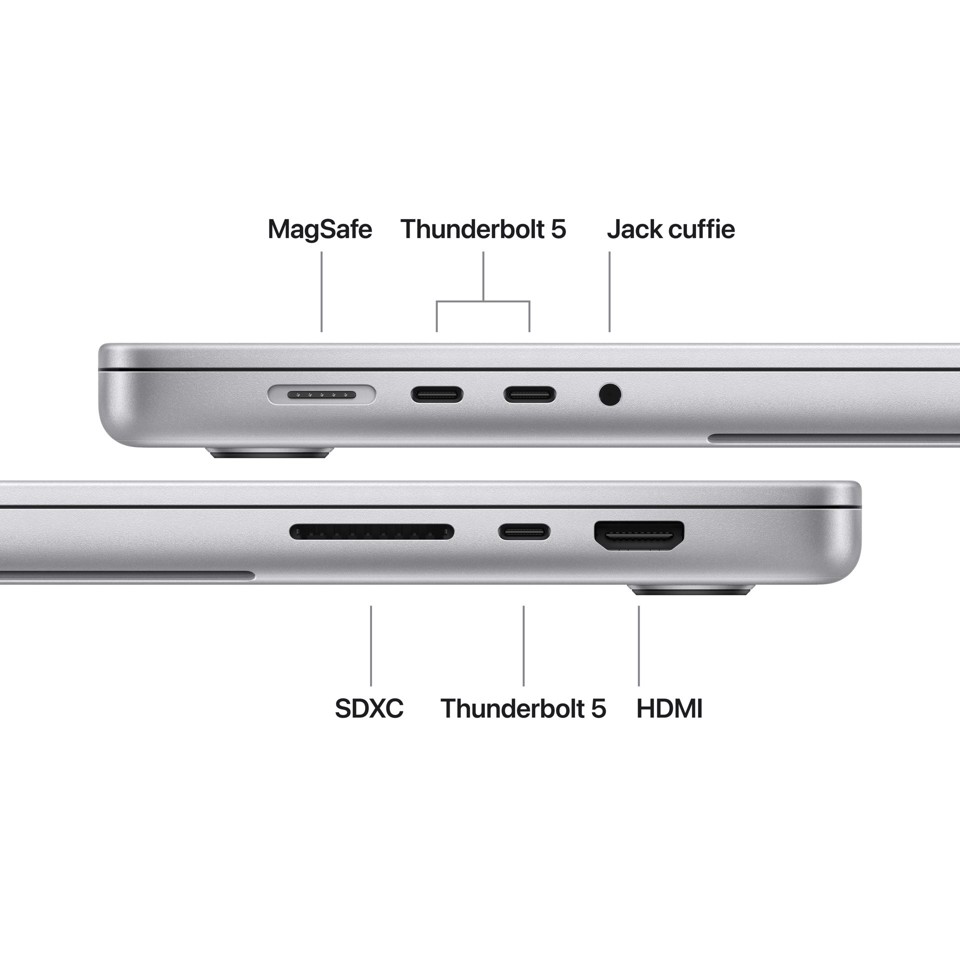 MagSafe Thunderbolt 5 Jack cuffie

SDXC Thunderbolt 5 HDMI