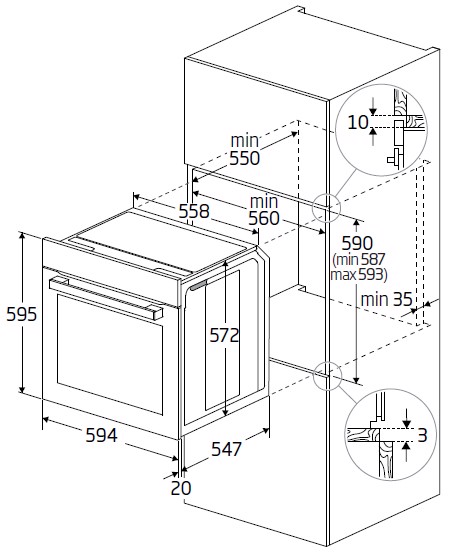 10

min
550

558

min
560

590
(min 587
max 593)

min 35

595

572

594

547

20

3