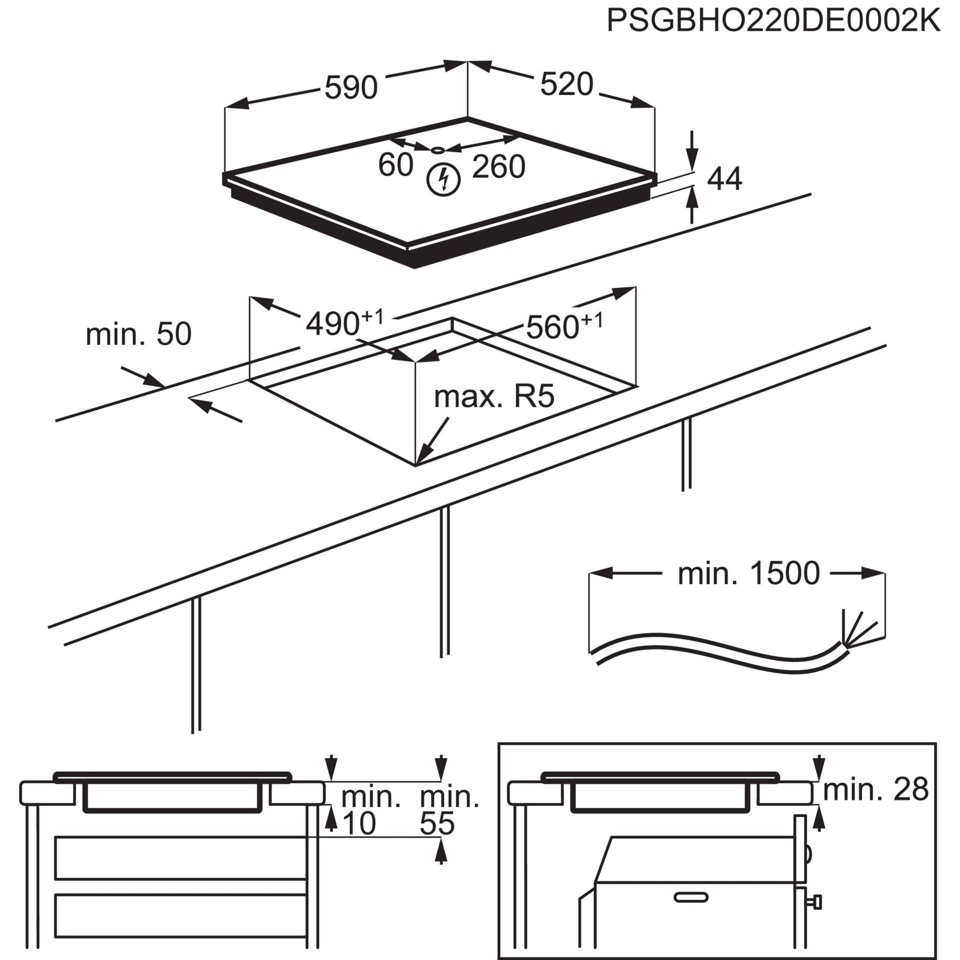 PSGBHO220DE0002K

590

520

60

260

44

min. 50

$490^{+1}$

$560^{+1}$

max. R5

min. 1500

min. 10

min. 55

min. 28