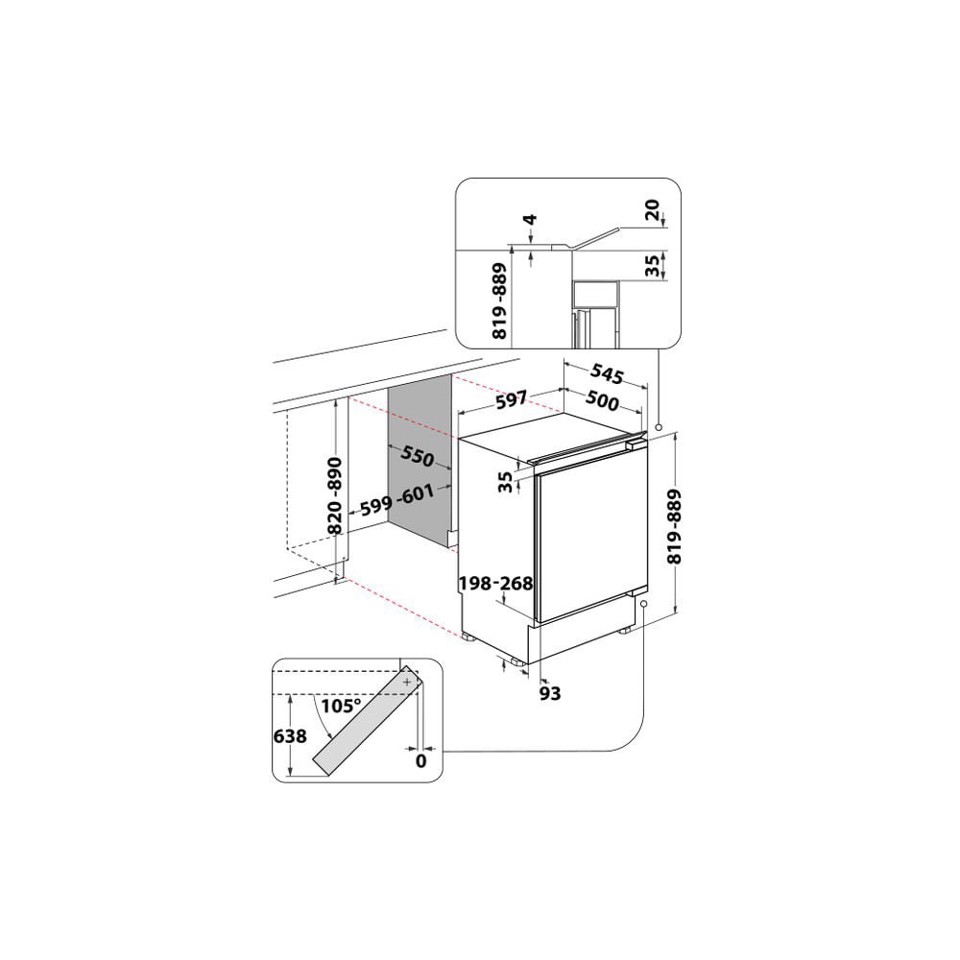 4
20
35
819-889
545
597
500
550
35
820-890
599-601
819-889
198-268
93
105°
638
0