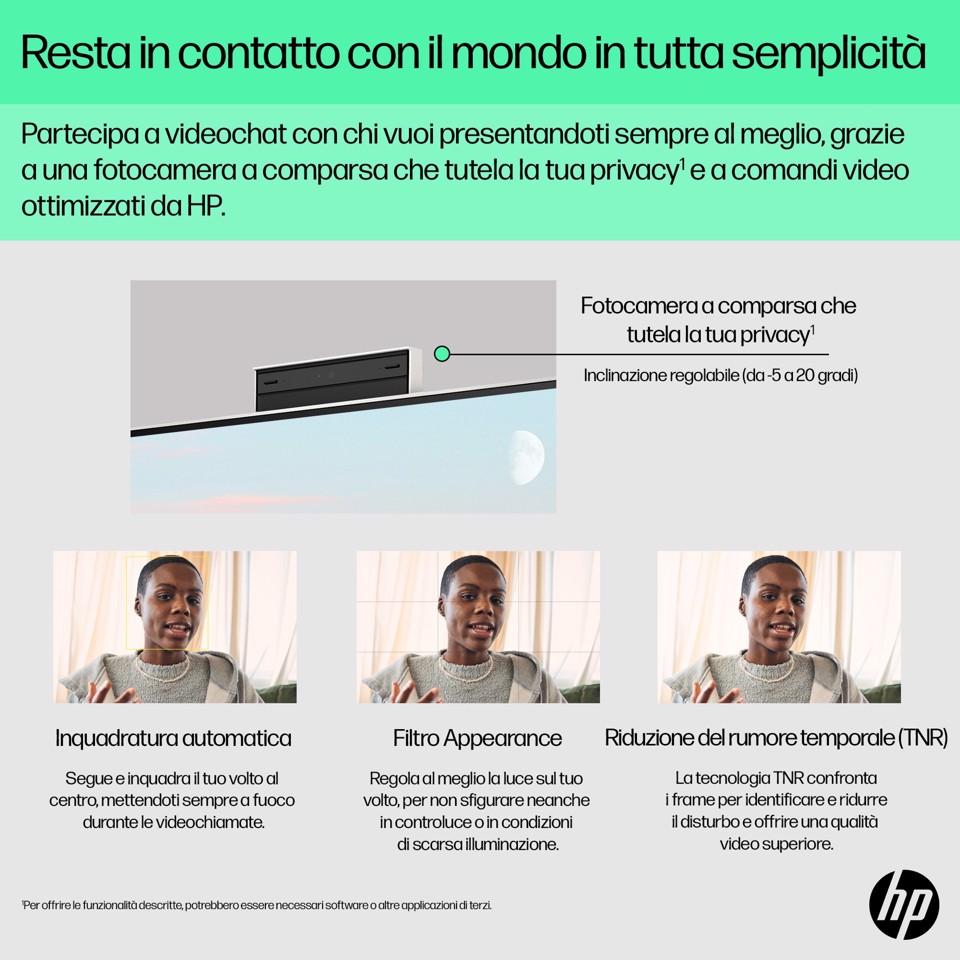 Resta in contatto con il mondo in tutta semplicità

Partecipa a videochat con chi vuoi presentandoti sempre al meglio, grazie a una fotocamera a comparsa che tutela la tua privacy$^1$ e a comandi video ottimizzati da HP.

Fotocamera a comparsa che tutela la tua privacy$^1$

Inclinazione regolabile (da -5 a 20 gradi)

Inquadratura automatica

Segue e inquadra il tuo volto al centro, mettendoti sempre a fuoco durante le videochiamate.

Filtro Appearance

Regola al meglio la luce sul tuo volto, per non sfigurare neanche in controluce o in condizioni di scarsa illuminazione.

Riduzione del rumore temporale (TNR)

La tecnologia TNR confronta i frame per identificare e ridurre il disturbo e offrire una qualità video superiore.

$^1$Per offrire le funzionalità descritte, potrebbero essere necessari software o altre applicazioni di terzi.

hp