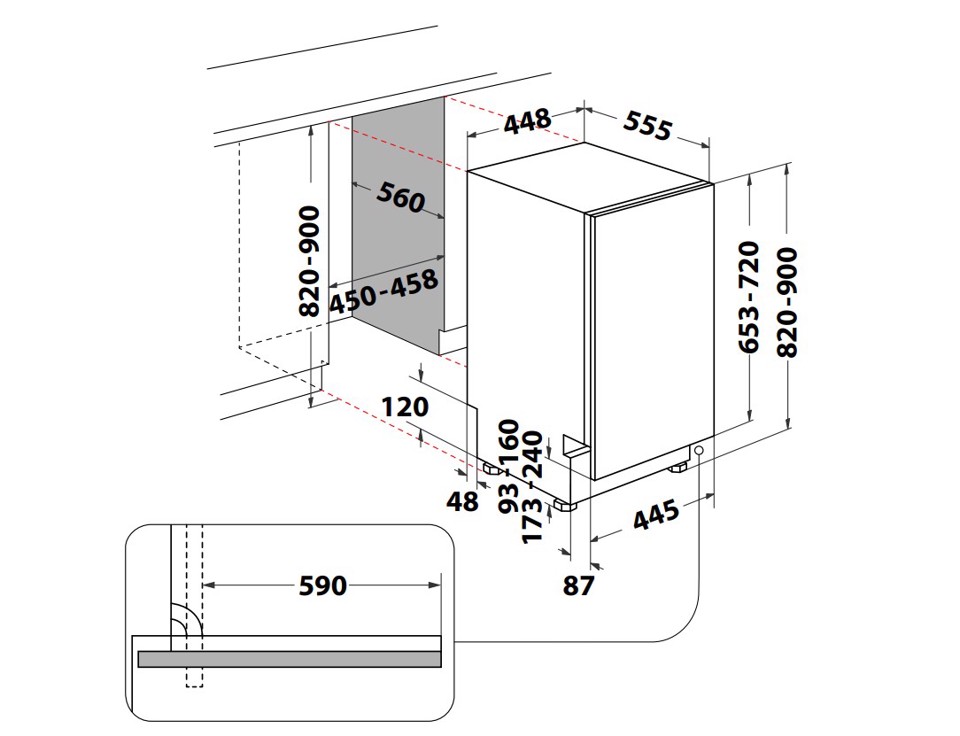 448
555
560
820-900
450-458
653-720
820-900
120
93-160
173-240
48
445
87
590