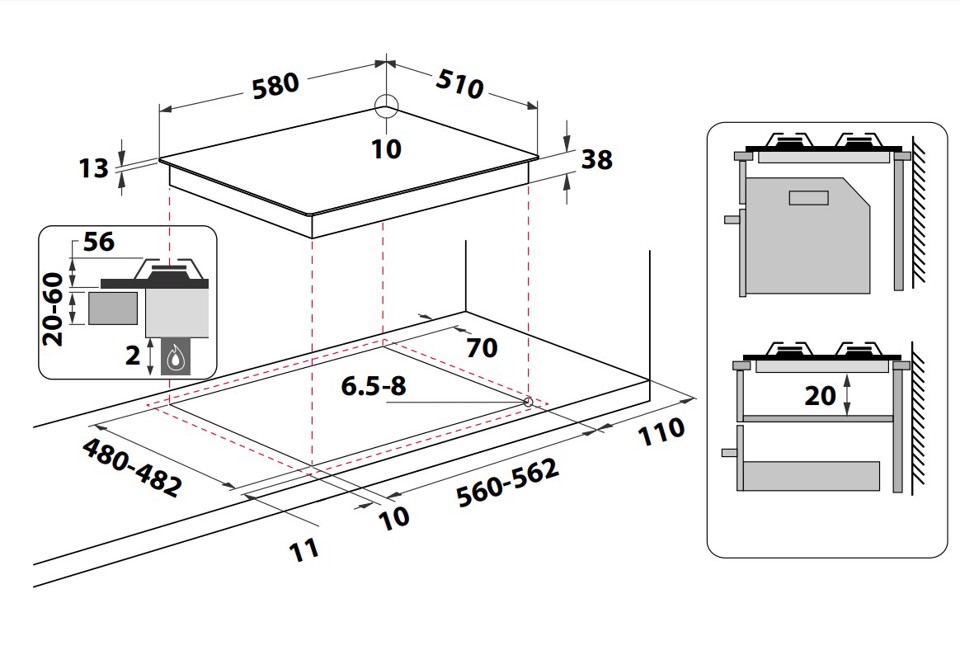 580
510
10
13
38
56
20-60
2
70
6.5-8
110
480-482
560-562
10
11
20