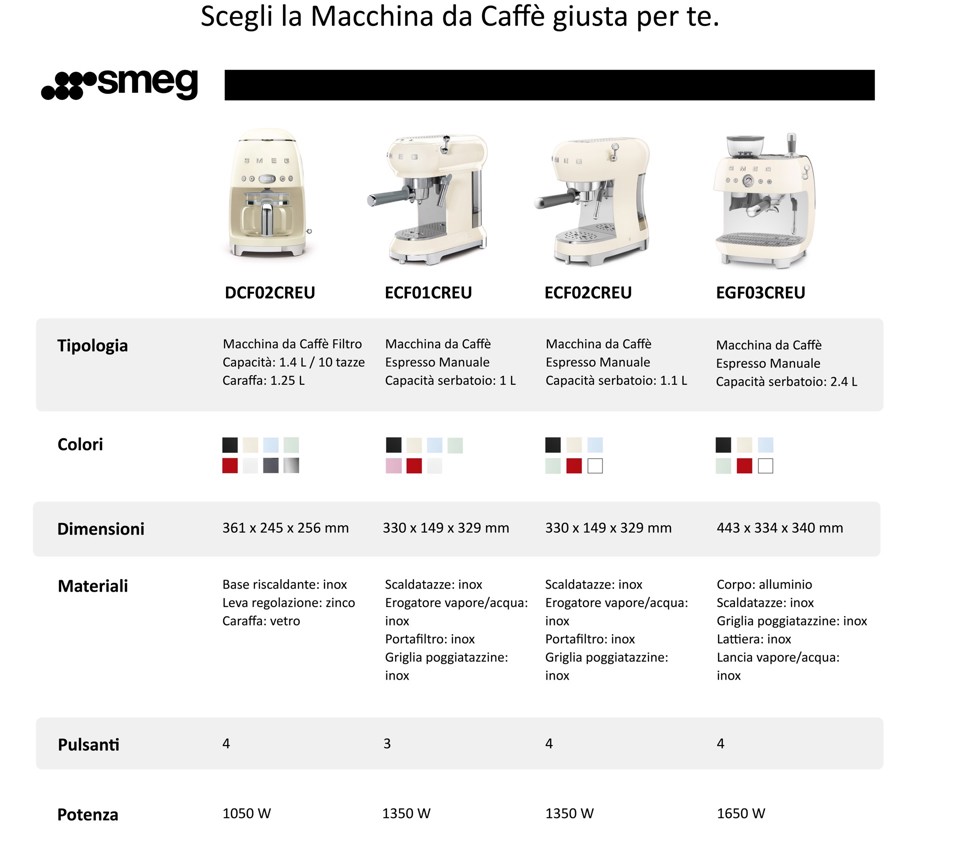 Scegli la Macchina da Caffè giusta per te.

smeg

| | DCF02CREU | ECF01CREU | ECF02CREU | EGF03CREU |
|---|---|---|---|---|
| Tipologia | Macchina da Caffè Filtro Capacità: 1.4 L / 10 tazze Caraffa: 1.25 L | Macchina da Caffè Espresso Manuale Capacità serbatoio: 1 L | Macchina da Caffè Espresso Manuale Capacità serbatoio: 1.1 L | Macchina da Caffè Espresso Manuale Capacità serbatoio: 2.4 L |
| Colori | | | | |
| Dimensioni | 361 x 245 x 256 mm | 330 x 149 x 329 mm | 330 x 149 x 329 mm | 443 x 334 x 340 mm |
| Materiali | Base riscaldante: inox Leva regolazione: zinco Caraffa: vetro | Scaldatazze: inox Erogatore vapore/acqua: inox Portafiltro: inox Griglia poggiatazzine: inox | Scaldatazze: inox Erogatore vapore/acqua: inox Portafiltro: inox Griglia poggiatazzine: inox | Corpo: alluminio Scaldatazze: inox Griglia poggiatazzine: inox Lattiera: inox Lancia vapore/acqua: inox |
| Pulsanti | 4 | 3 | 4 | 4 |
| Potenza | 1050 W | 1350 W | 1350 W | 1650 W |