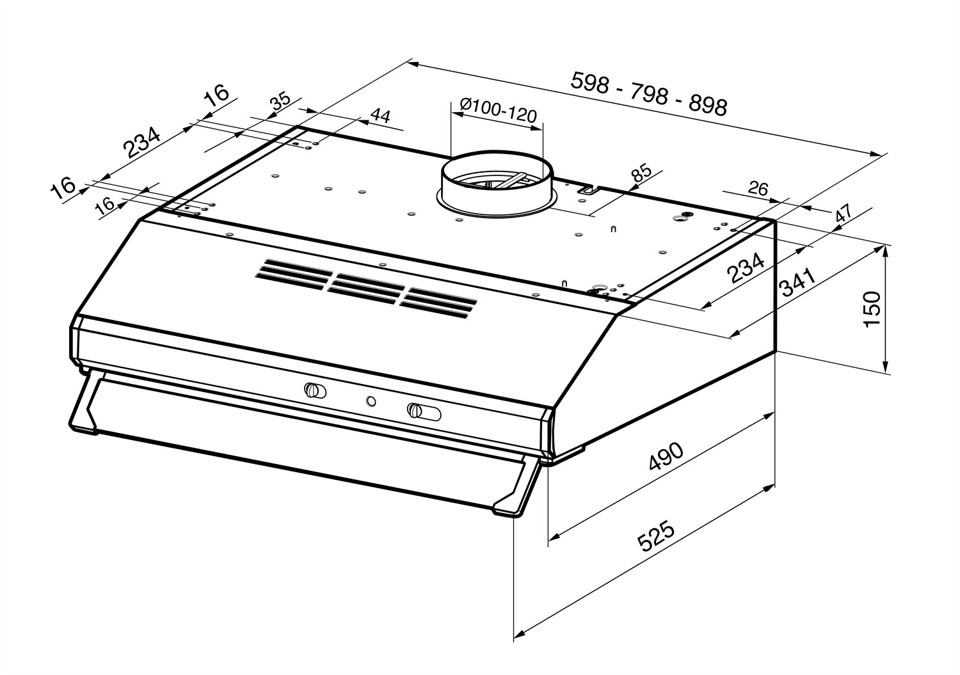 598 - 798 - 898
16
35
44
Ø100-120
234
16
16
85
26
47
234
341
150
490
525