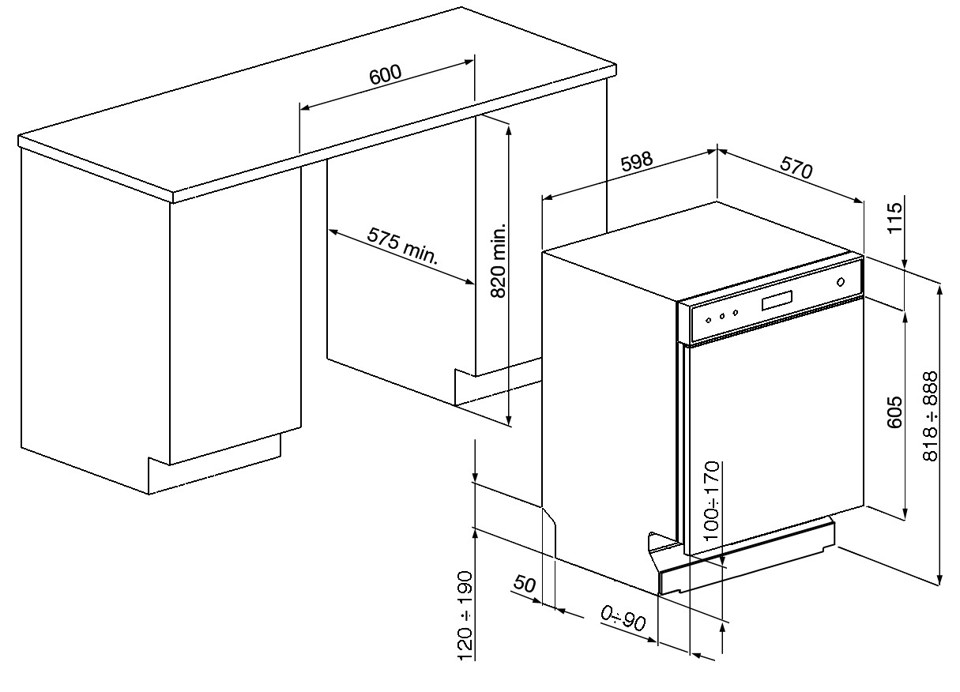 600
575 min.
820 min.
598
570
115
605
818 ÷ 888
100÷170
120 ÷ 190
50
0÷90