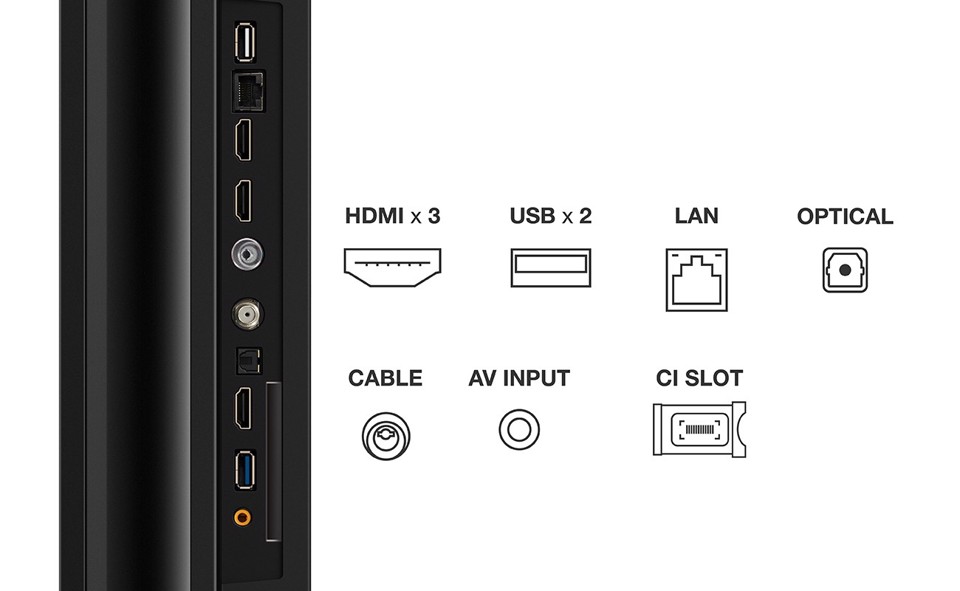 HDMI x 3
USB x 2
LAN
OPTICAL
CABLE
AV INPUT
CI SLOT