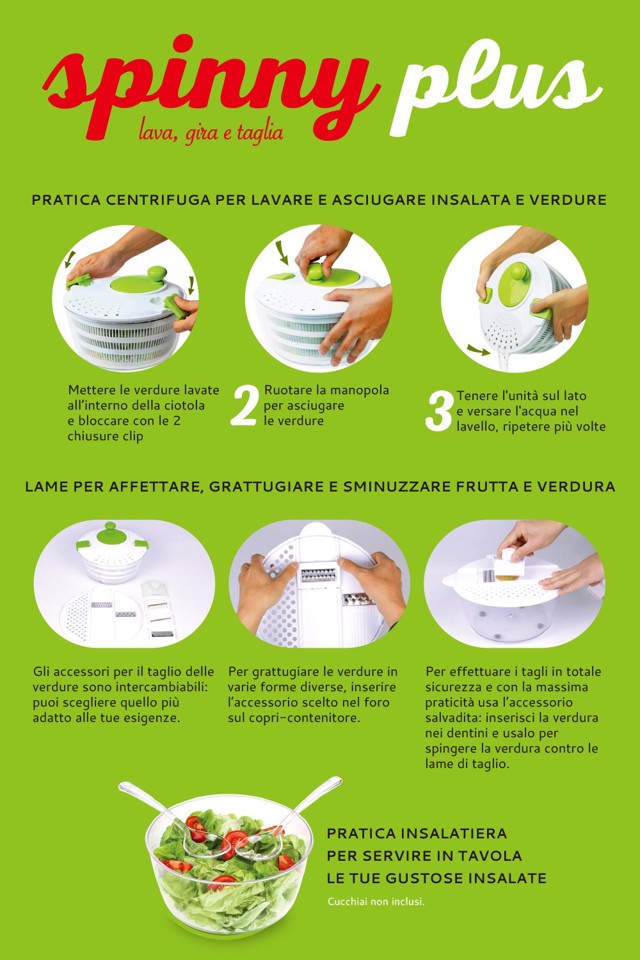 spinny plus
lava, gira e taglia

PRATICA CENTRIFUGA PER LAVARE E ASCIUGARE INSALATA E VERDURE

Mettere le verdure lavate all'interno della ciotola e bloccare con le 2 chiusure clip

2 Ruotare la manopola per asciugare le verdure

3 Tenere l'unità sul lato e versare l'acqua nel lavello, ripetere più volte

LAME PER AFFETTARE, GRATTUGIARE E SMINUZZARE FRUTTA E VERDURA

Gli accessori per il taglio delle verdure sono intercambiabili: puoi scegliere quello più adatto alle tue esigenze.

Per grattugiare le verdure in varie forme diverse, inserire l'accessorio scelto nel foro sul copri-contenitore.

Per effettuare i tagli in totale sicurezza e con la massima praticità usa l'accessorio salvadita: inserisci la verdura nei dentini e usalo per spingere la verdura contro le lame di taglio.

PRATICA INSALATIERA PER SERVIRE IN TAVOLA LE TUE GUSTOSE INSALATE
Cucchiai non inclusi.