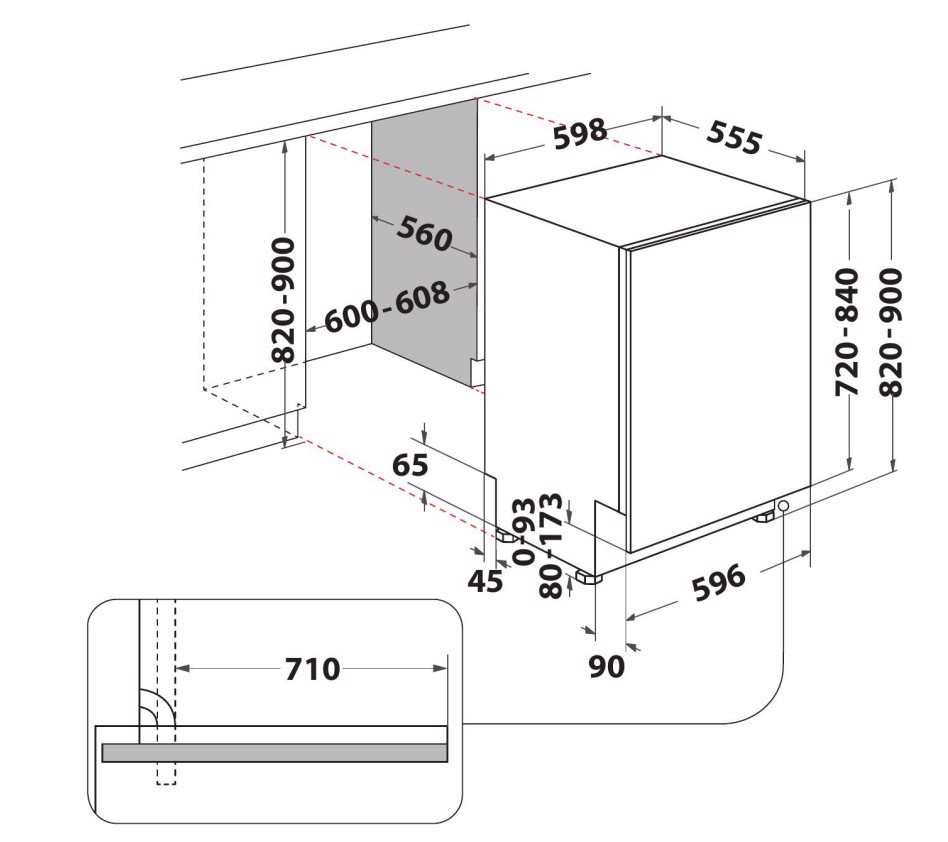 598
555
560
600-608
820-900
720-840
820-900
65
0-93
80-173
45
596
90
710