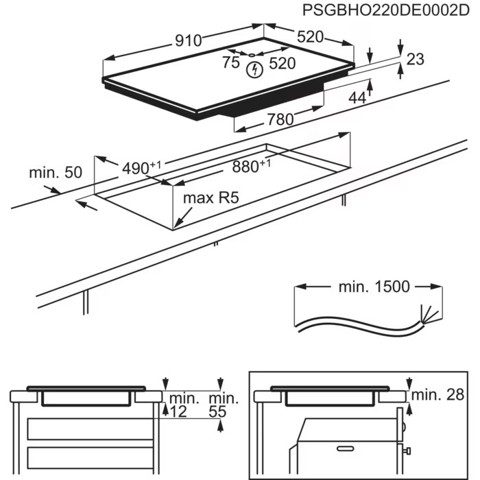 PSGBHO220DE0002D

910
520
75
520
23
44
780

min. 50
$490^{+1}$
$880^{+1}$
max R5

min. 1500

min. 12
min. 55

min. 28