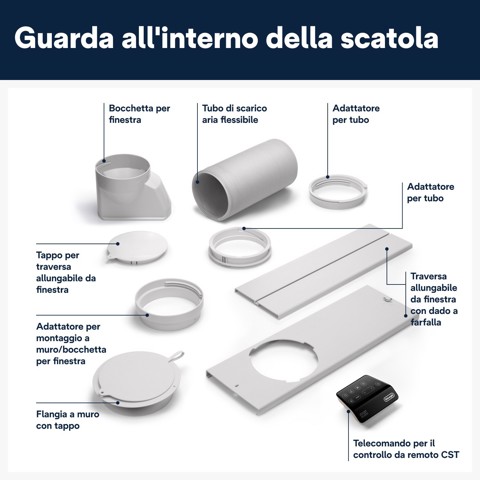 Guarda all'interno della scatola

Bocchetta per finestra

Tubo di scarico aria flessibile

Adattatore per tubo

Adattatore per tubo

Tappo per traversa allungabile da finestra

Traversa allungabile da finestra con dado a farfalla

Adattatore per montaggio a muro/bocchetta per finestra

Flangia a muro con tappo

Telecomando per il controllo da remoto CST