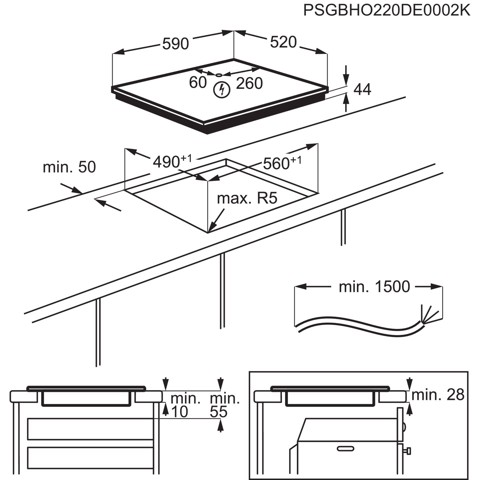 PSGBHO220DE0002K

590

520

60

260

44

min. 50

$490^{+1}$

$560^{+1}$

max. R5

min. 1500

min.
10

min.
55

min. 28