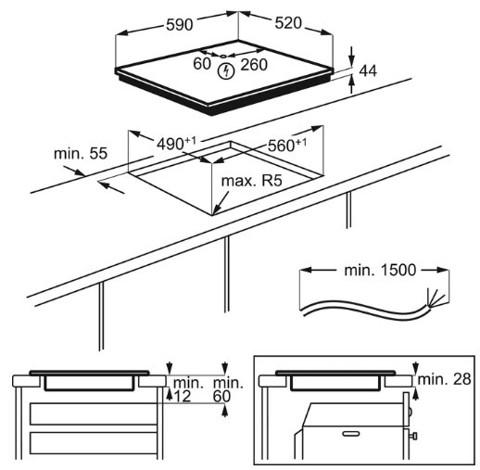 590
520
60
260
44
$490^{+1}$
$560^{+1}$
min. 55
max. R5
min. 1500
min.
12
min.
60
min. 28