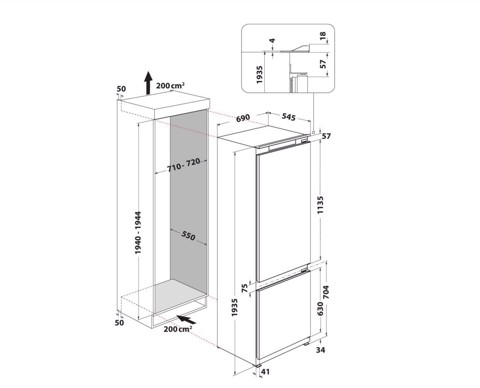 4
18
1935
57
50
200 cm²
690
545
57
710 - 720
1940 - 1944
550
1135
75
704
630
1935
50
200 cm²
34
41