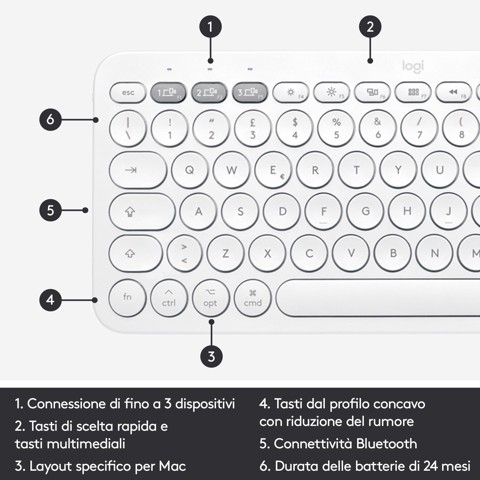 1
2
logi
esc
1 F1
2 F2
3 F3
F4
F5
F6
F7
F8
6
|
\
!
1
"
2
£
3
$
4
%
5
&
6
/
7
(
8
Q
W
E €
R
T
Y
U
5
A
S
D
F
G
H
J
>
<
Z
X
C
V
B
N
M
4
fn
ctrl
opt
cmd
3

1. Connessione di fino a 3 dispositivi

2. Tasti di scelta rapida e tasti multimediali

3. Layout specifico per Mac

4. Tasti dal profilo concavo con riduzione del rumore

5. Connettività Bluetooth

6. Durata delle batterie di 24 mesi