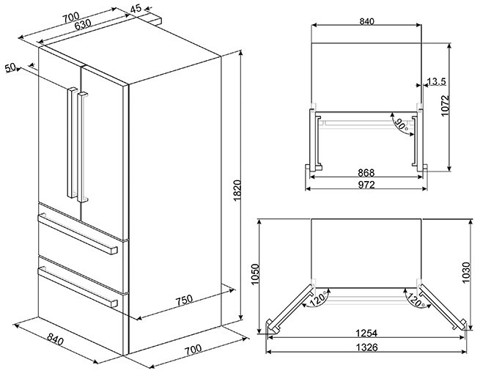 700
630
45
50
1820
750
840
700
840
13.5
1072
90°
868
972
1050
1030
120°
120°
1254
1326